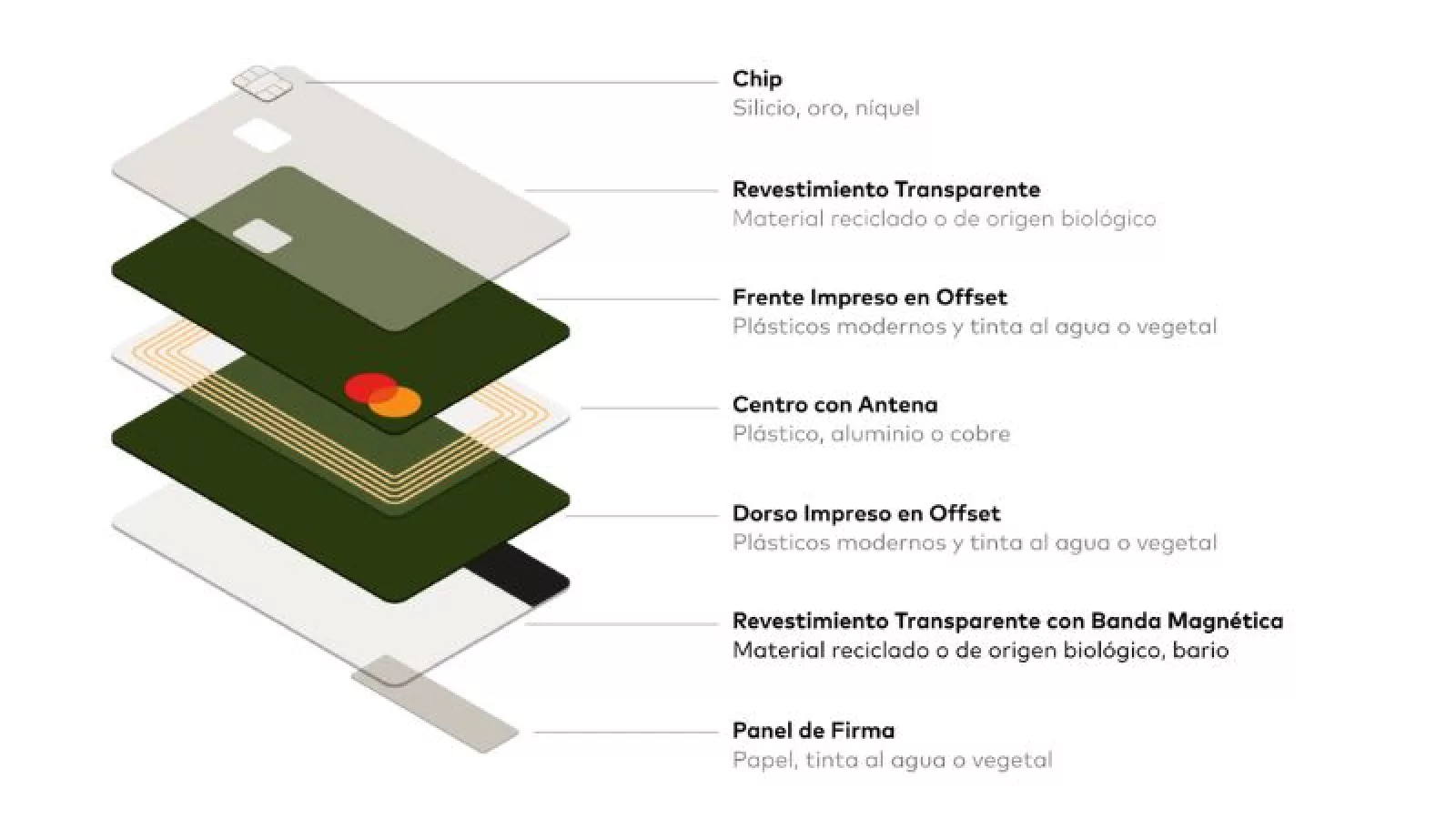 Chip
Silicio, oro, níquel

Revestimiento Transparente
Material reciclado o de origen biológico

Frente Impreso en Offset
Plásticos modernos y tinta al agua o vegetal

Centro con Antena
Plástico, aluminio o cobre

Dorso Impreso en Offset
Plásticos modernos y tinta al agua o vegetal

Revestimiento Transparente con Banda Magnética
Material reciclado o de origen biológico, bario

Panel de Firma
Papel, tinta al agua o vegetal